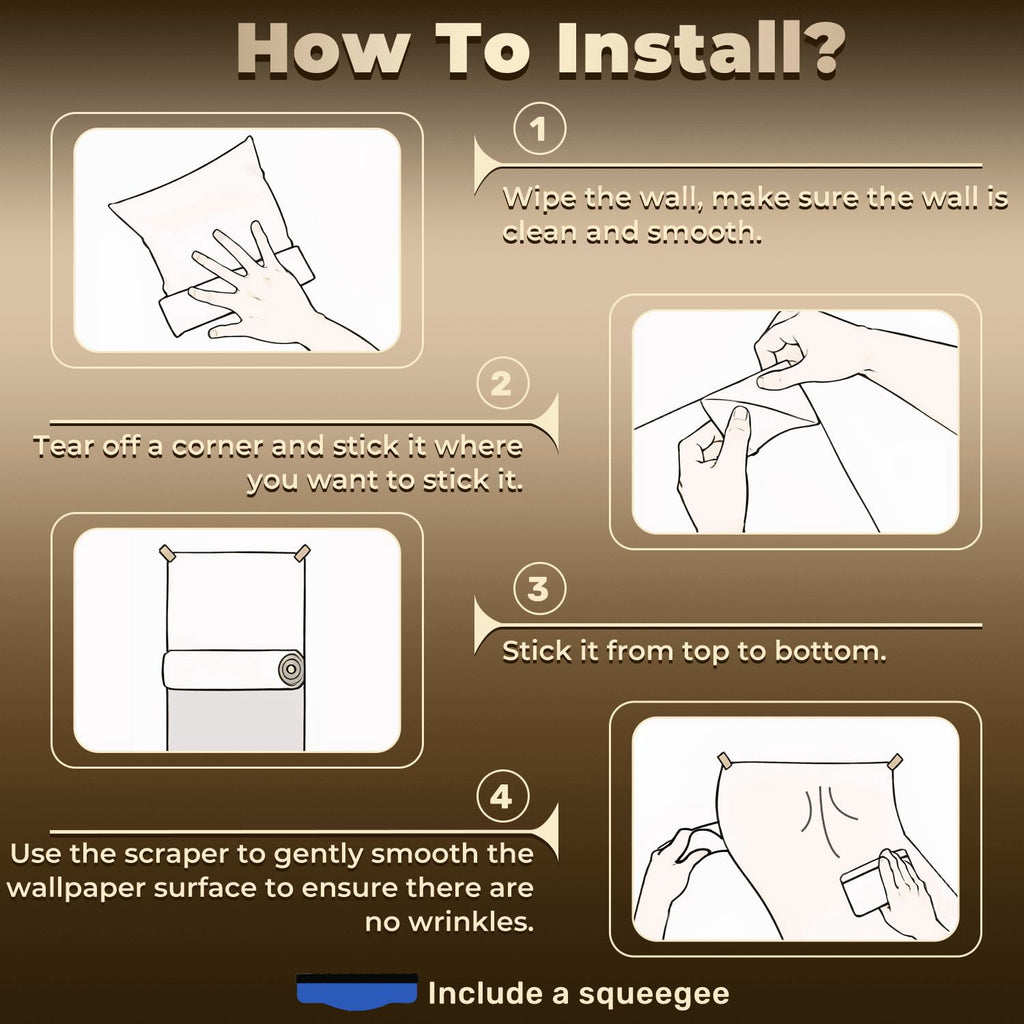 How To Install?

1

Wipe the wall, make sure the wall is clean and smooth.

2

Tear off a corner and stick it where you want to stick it.

3

Stick it from top to bottom.

4

Use the scraper to gently smooth the wallpaper surface to ensure there are no wrinkles.

Include a squeegee